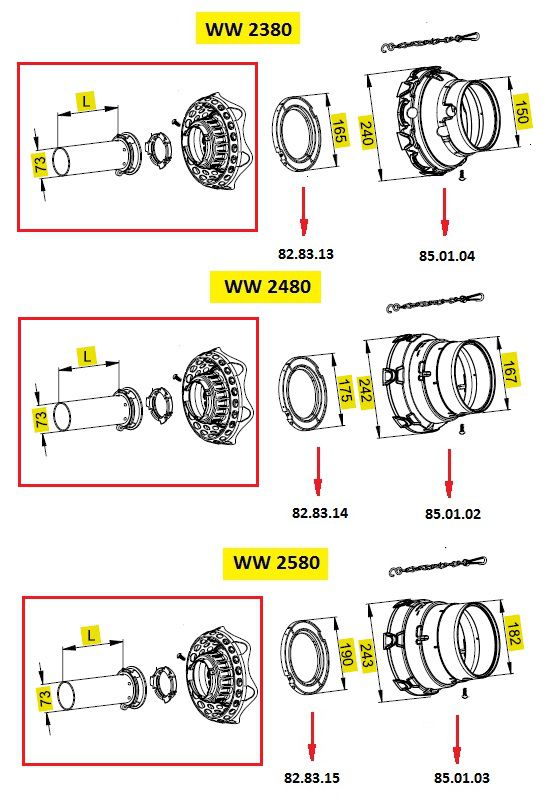 WW 2380

L

73

165

240

150

82.83.13

85.01.04

WW 2480

L

73

175

242

167

82.83.14

85.01.02

WW 2580

L

73

190

243

182

82.83.15

85.01.03