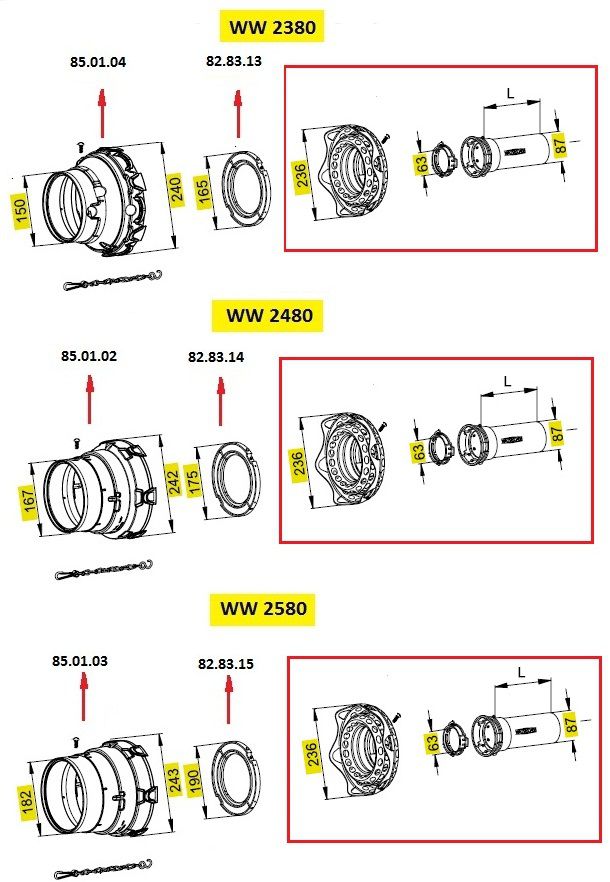 WW 2380

85.01.04

82.83.13

150

240

165

236

63

L

87

WW 2480

85.01.02

82.83.14

167

242

175

236

63

L

87

WW 2580

85.01.03

82.83.15

182

243

190

236

63

L

87