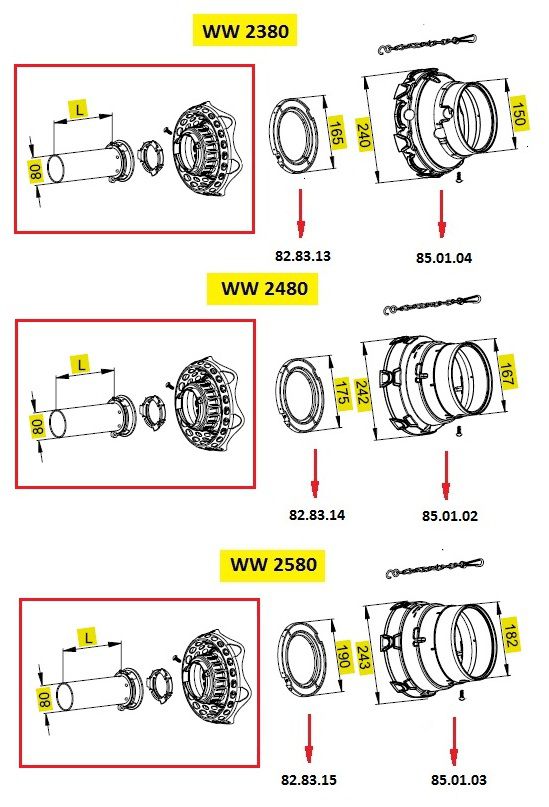 WW 2380

L

80

165

240

150

82.83.13

85.01.04

WW 2480

L

80

175

242

167

82.83.14

85.01.02

WW 2580

L

80

190

243

182

82.83.15

85.01.03